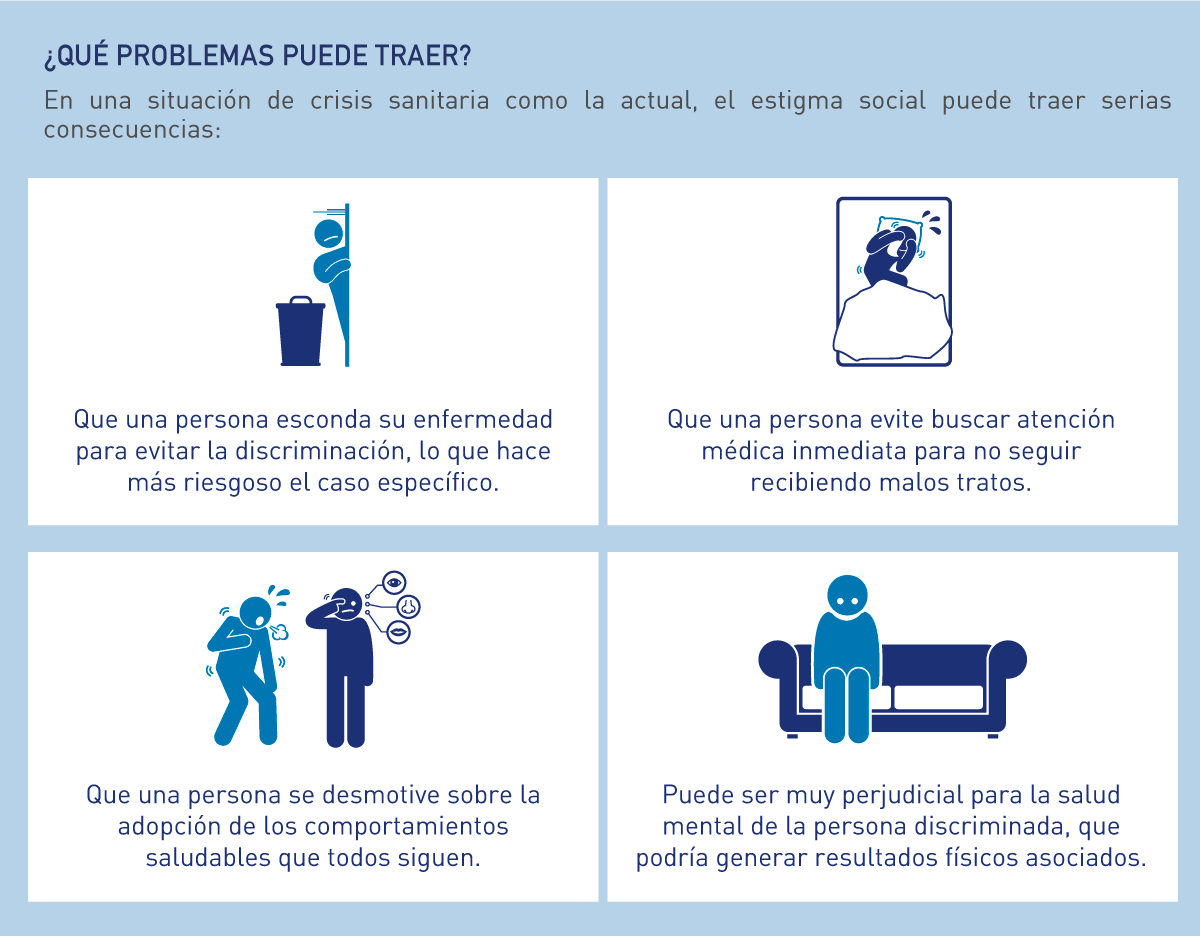 ¿QUÉ PROBLEMAS PUEDE TRAER?

En una situación de crisis sanitaria como la actual, el estigma social puede traer serias consecuencias:

Que una persona esconda su enfermedad para evitar la discriminación, lo que hace más riesgoso el caso específico.

Que una persona evite buscar atención médica inmediata para no seguir recibiendo malos tratos.

Que una persona se desmotive sobre la adopción de los comportamientos saludables que todos siguen.

Puede ser muy perjudicial para la salud mental de la persona discriminada, que podría generar resultados físicos asociados.